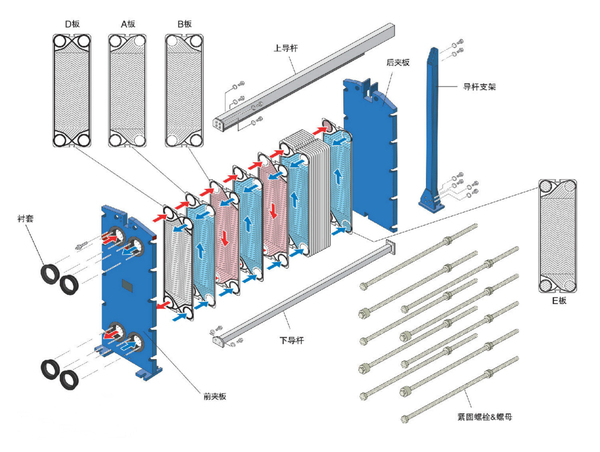 D板
A板
B板
上导杆
后夹板
导杆支架
衬套
E板
下导杆
前夹板
紧固螺栓&螺母